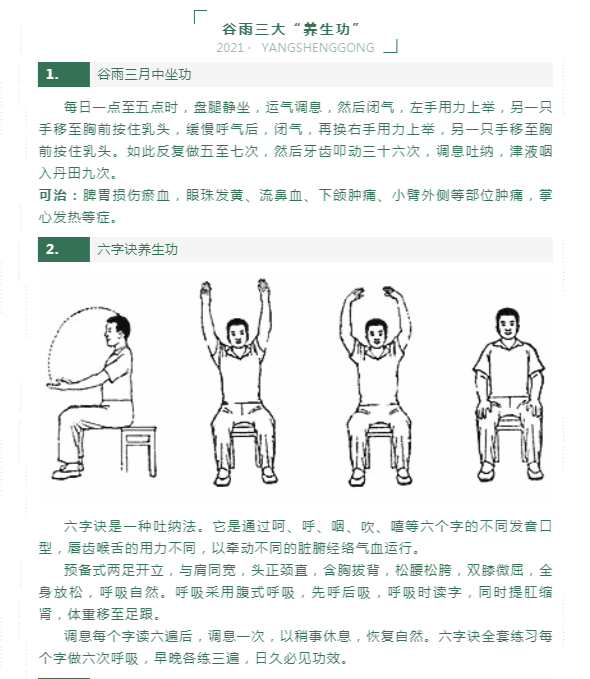 谷雨三大“养生功”

2021 · YANGSHENGGONG

1. 谷雨三月中坐功

每日一点至五点时，盘腿静坐，运气调息，然后闭气，左手用力上举，另一只手移至胸前按住乳头，缓慢呼气后，闭气，再换右手用力上举，另一只手移至胸前按住乳头。如此反复做五至七次，然后牙齿叩动三十六次，调息吐纳，津液咽入丹田九次。

可治：脾胃损伤瘀血，眼珠发黄、流鼻血、下颌肿痛、小臂外侧等部位肿痛，掌心发热等症。

2. 六字诀养生功

六字诀是一种吐纳法。它是通过呵、呼、呬、吹、嘻等六个字的不同发音口型，唇齿喉舌的用力不同，以牵动不同的脏腑经络气血运行。

预备式两足开立，与肩同宽，头正颈直，含胸拔背，松腰松胯，双膝微屈，全身放松，呼吸自然。呼吸采用腹式呼吸，先呼后吸，呼吸时读字，同时提肛缩肾，体重移至足跟。

调息每个字读六遍后，调息一次，以稍事休息，恢复自然。六字诀全套练习每个字做六次呼吸，早晚各练三遍，日久必见功效。